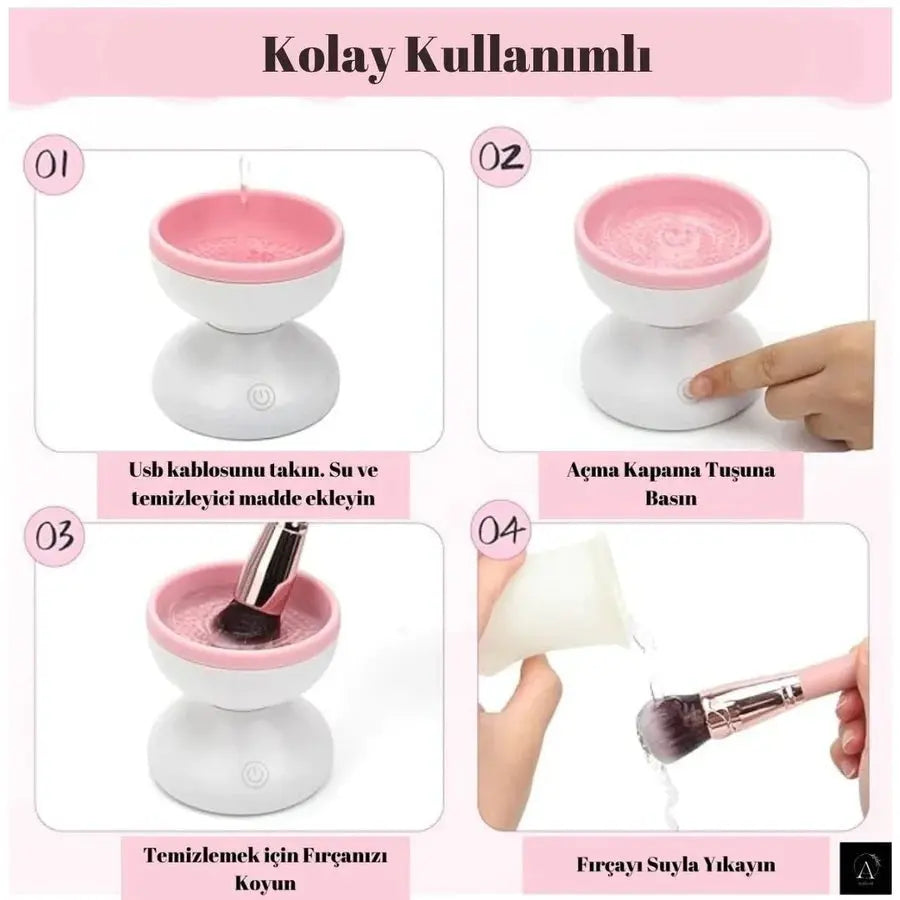 Kolay Kullanımlı

01

Usb kablosunu takın. Su ve temizleyici madde ekleyin

02

Açma Kapama Tuşuna Basın

03

Temizlemek için Fırçanızı Koyun

04

Fırçayı Suyla Yıkayın

A